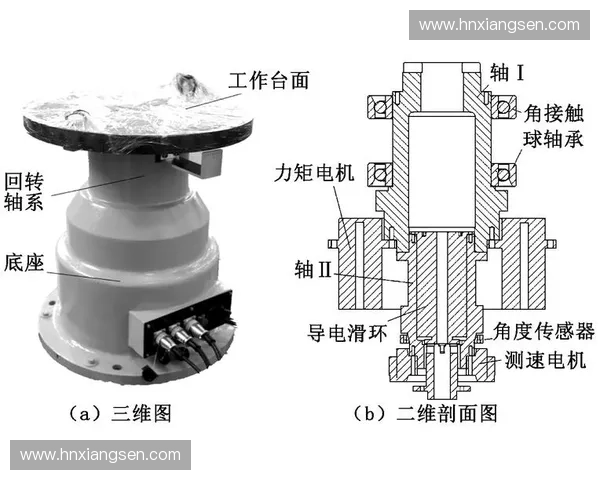 www.hnxiangsen.com

工作台面

回转轴系

底座

（a）三维图

轴 I

角接触球轴承

力矩电机

轴 II

导电滑环

角度传感器

测速电机

（b）二维剖面图

www.hnxiangsen.com